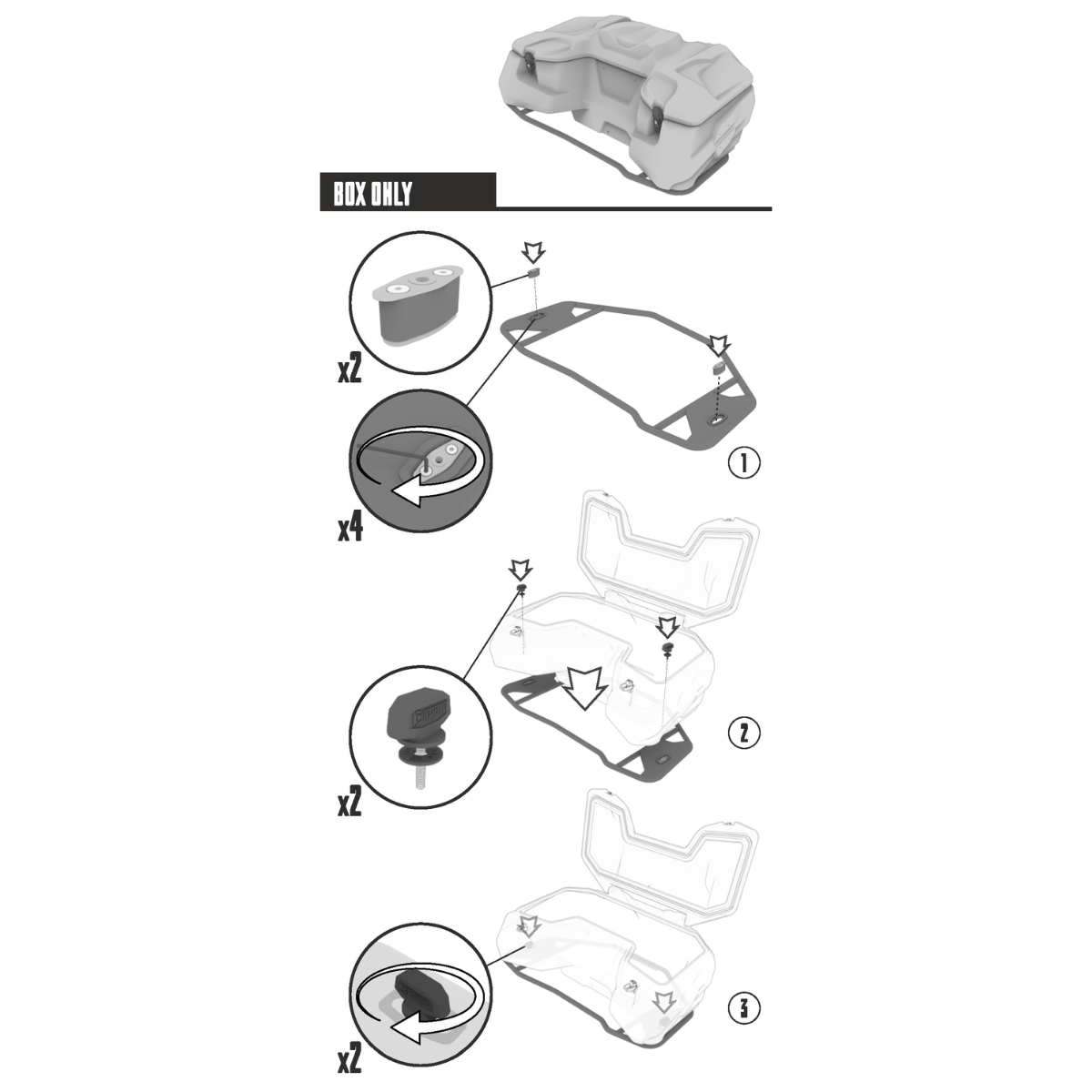 BOX ONLY

x2

x4

1

x2

2

x2

3